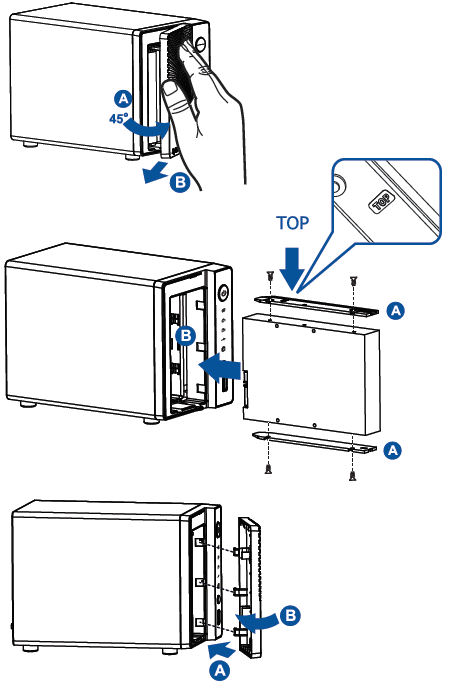 A
45°
B

TOP
TOP
A
B
A

B
A