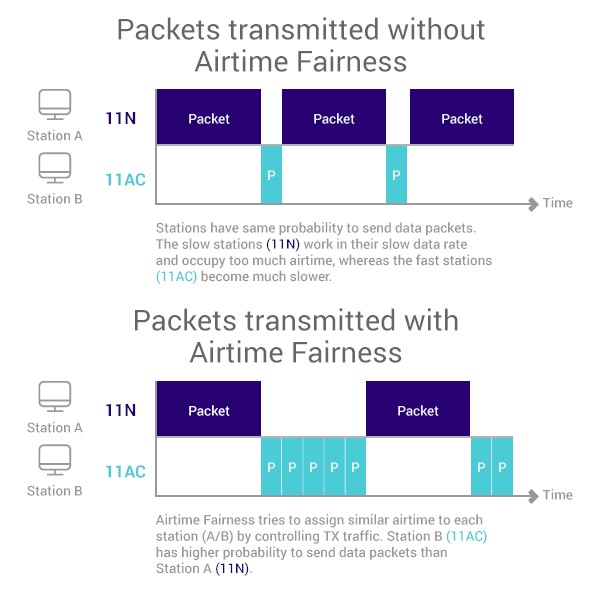 Packets transmitted without Airtime Fairness

Station A
11N
Packet
Packet
Packet

Station B
11AC
P
P

Time

Stations have same probability to send data packets. The slow stations (11N) work in their slow data rate and occupy too much airtime, whereas the fast stations (11AC) become much slower.

Packets transmitted with Airtime Fairness

Station A
11N
Packet
Packet

Station B
11AC
P P P P P
P P

Time

Airtime Fairness tries to assign similar airtime to each station (A/B) by controlling TX traffic. Station B (11AC) has higher probability to send data packets than Station A (11N).